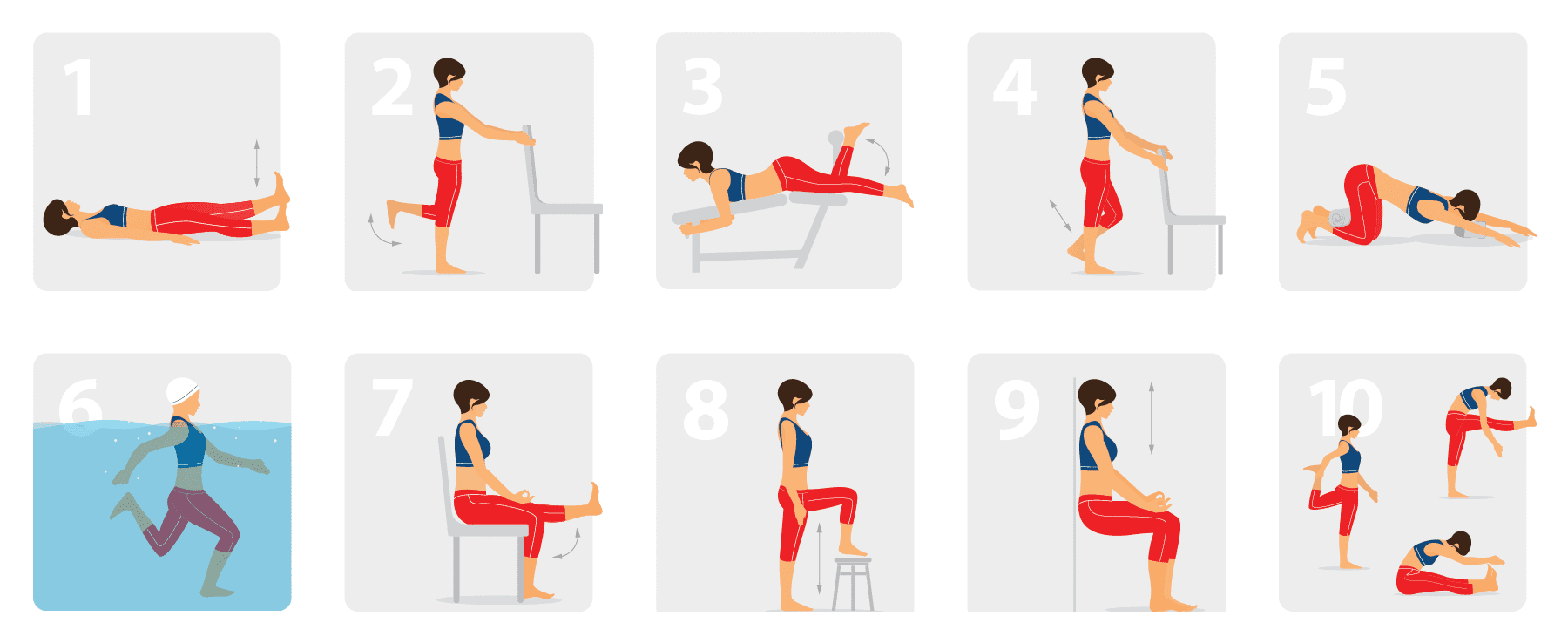 1

2

3

4

5

6

7

8

9

10